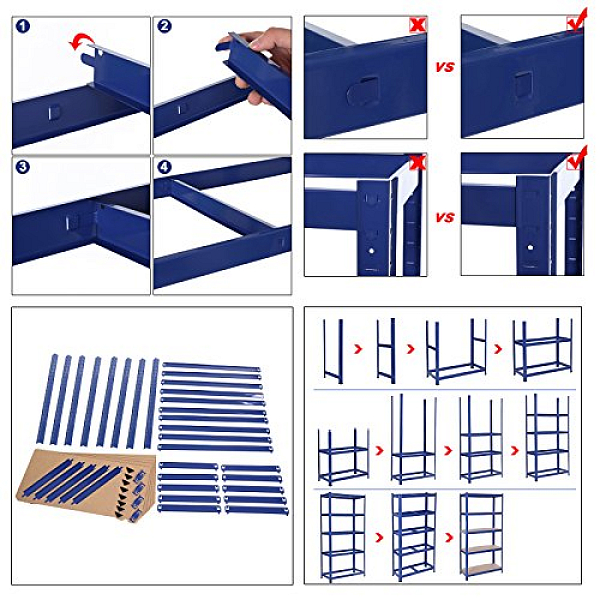 1

2

3

4

VS

VS