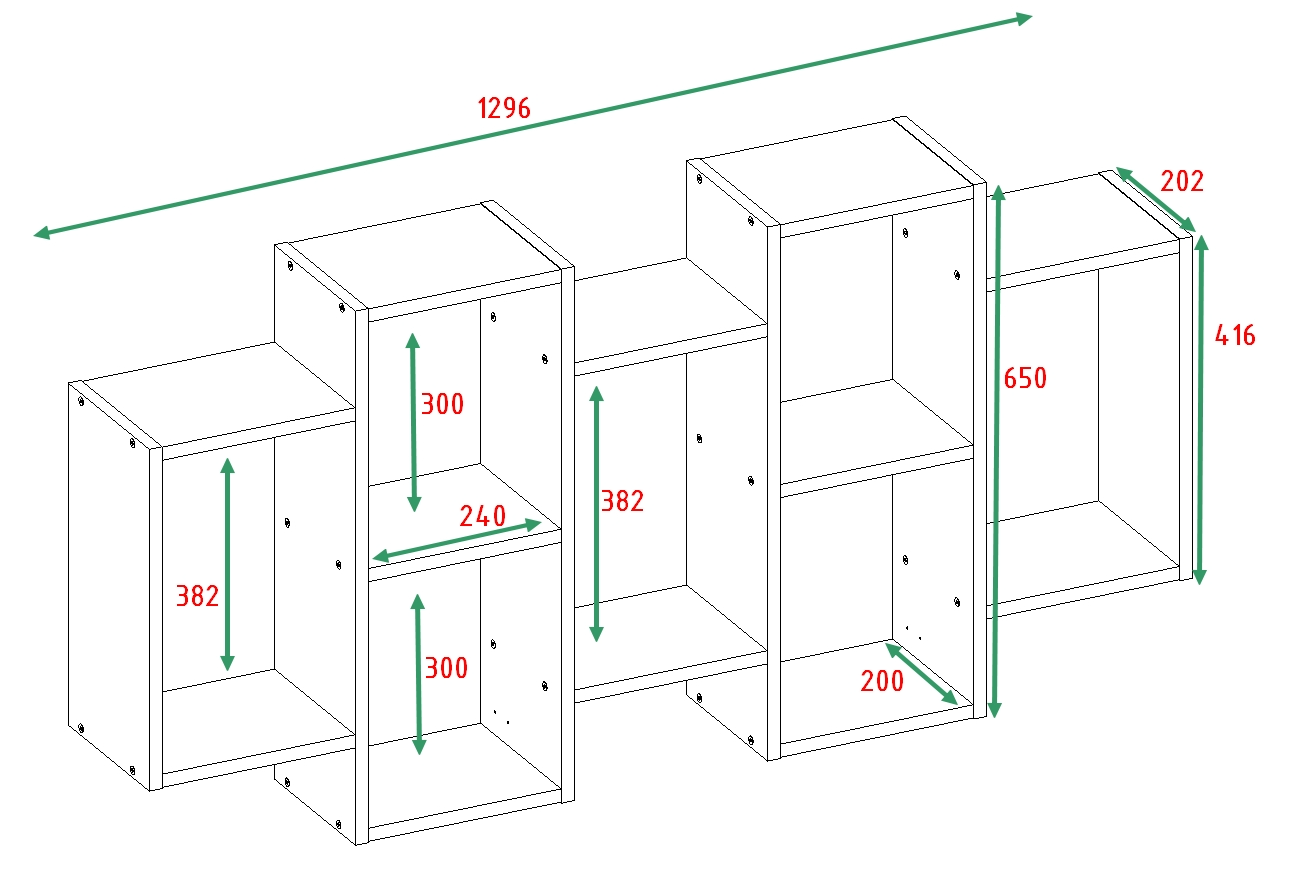 1296
202
416
650
300
240
382
382
300
200