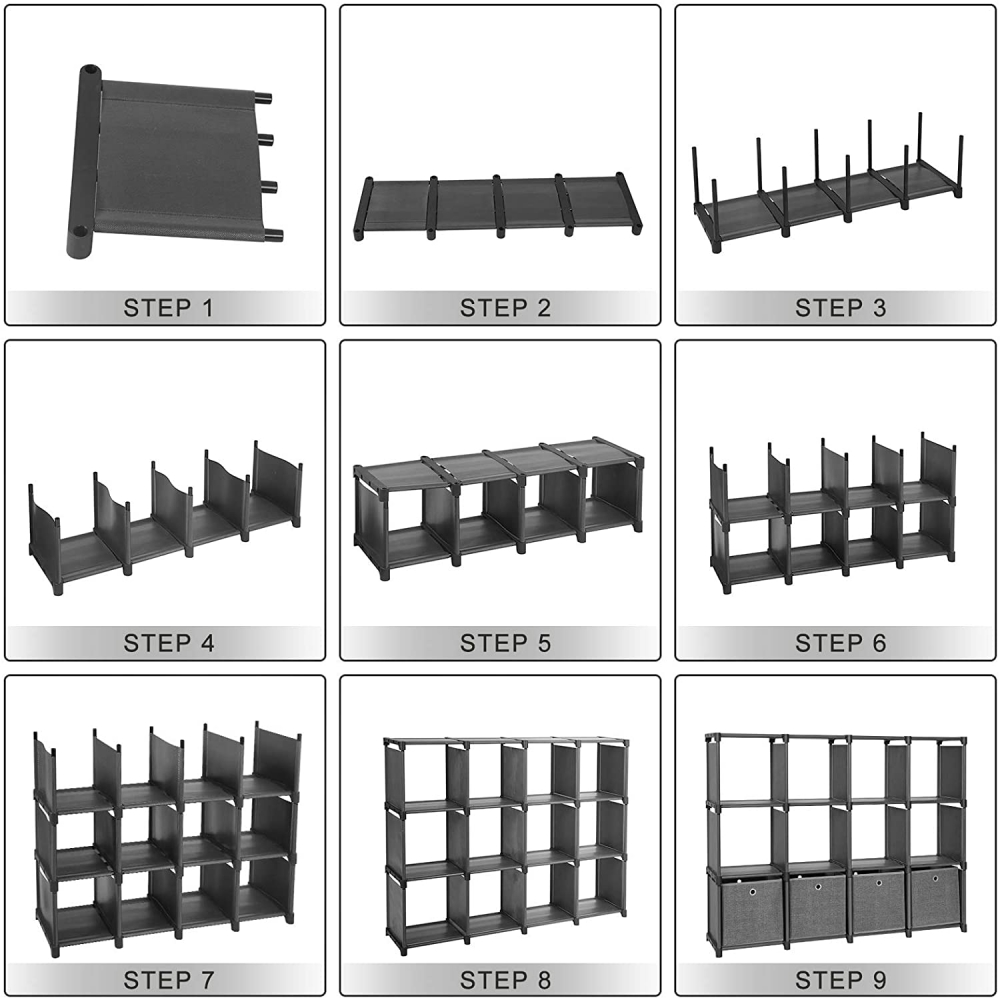 STEP 1

STEP 2

STEP 3

STEP 4

STEP 5

STEP 6

STEP 7

STEP 8

STEP 9