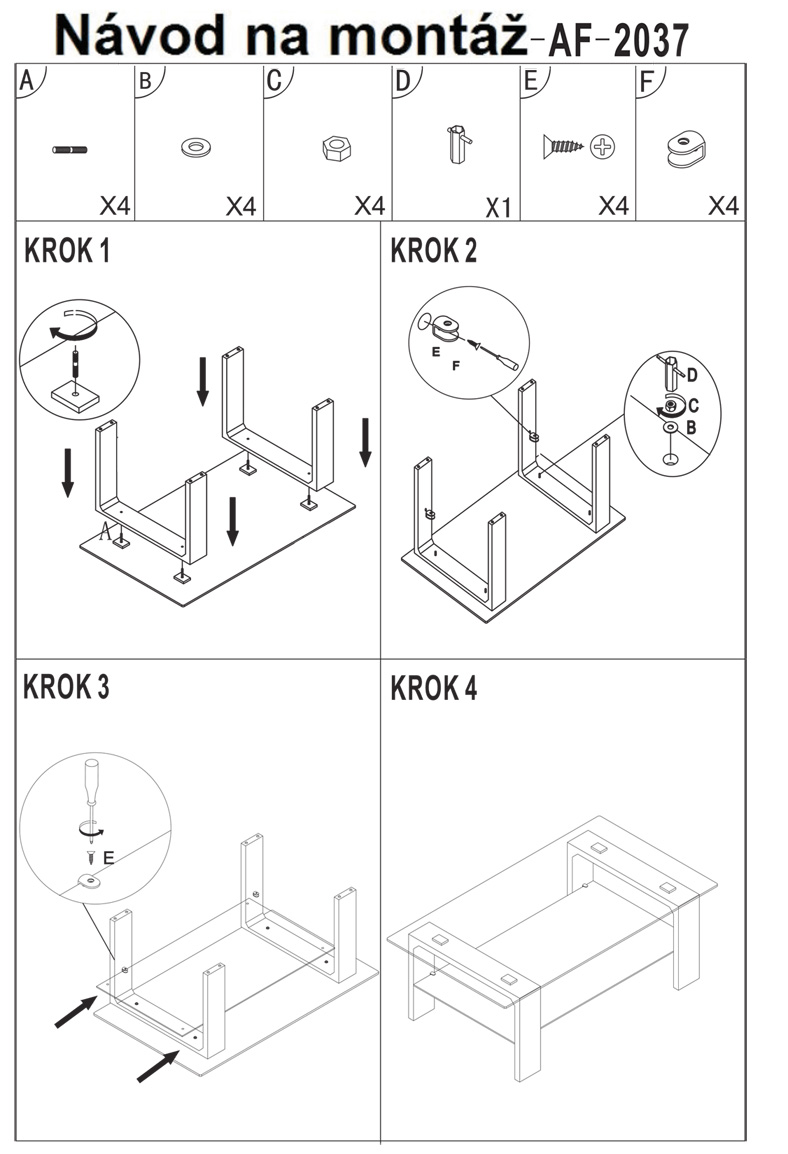 Návod na montáž-AF-2037

| A | B | C | D | E | F |
|---|---|---|---|---|---|
| X4 | X4 | X4 | X1 | X4 | X4 |

KROK 1

A

KROK 2

E F

D C B

KROK 3

E

KROK 4