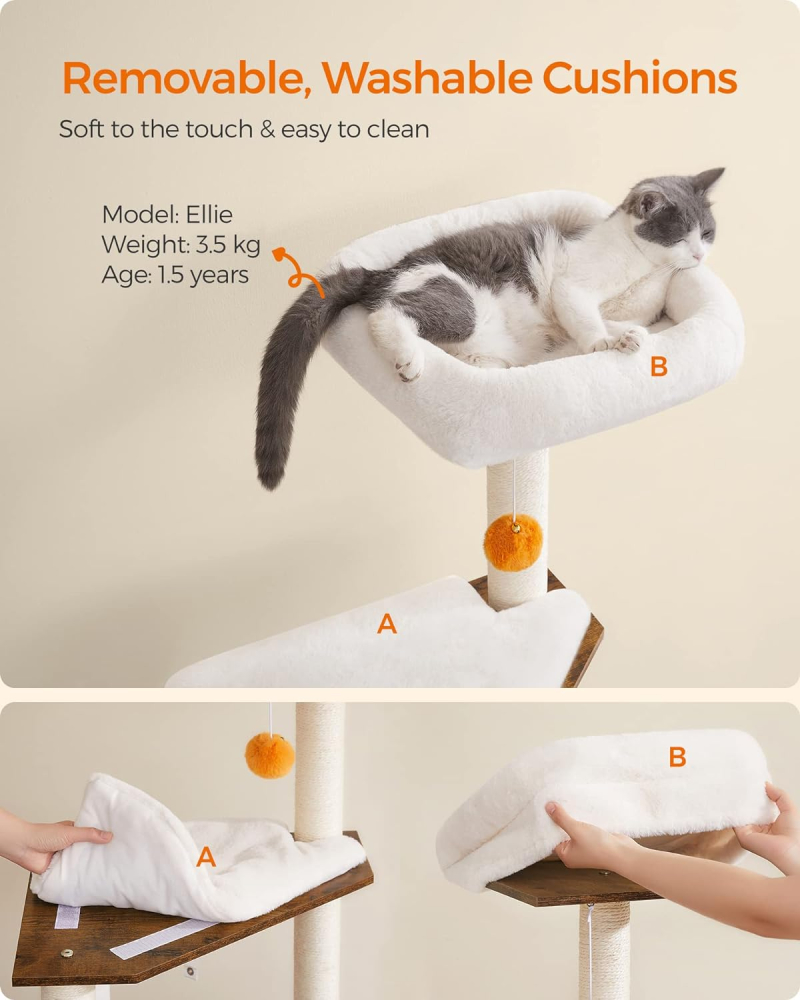 Removable, Washable Cushions

Soft to the touch & easy to clean

Model: Ellie
Weight: 3.5 kg
Age: 1.5 years

B

A

A

B